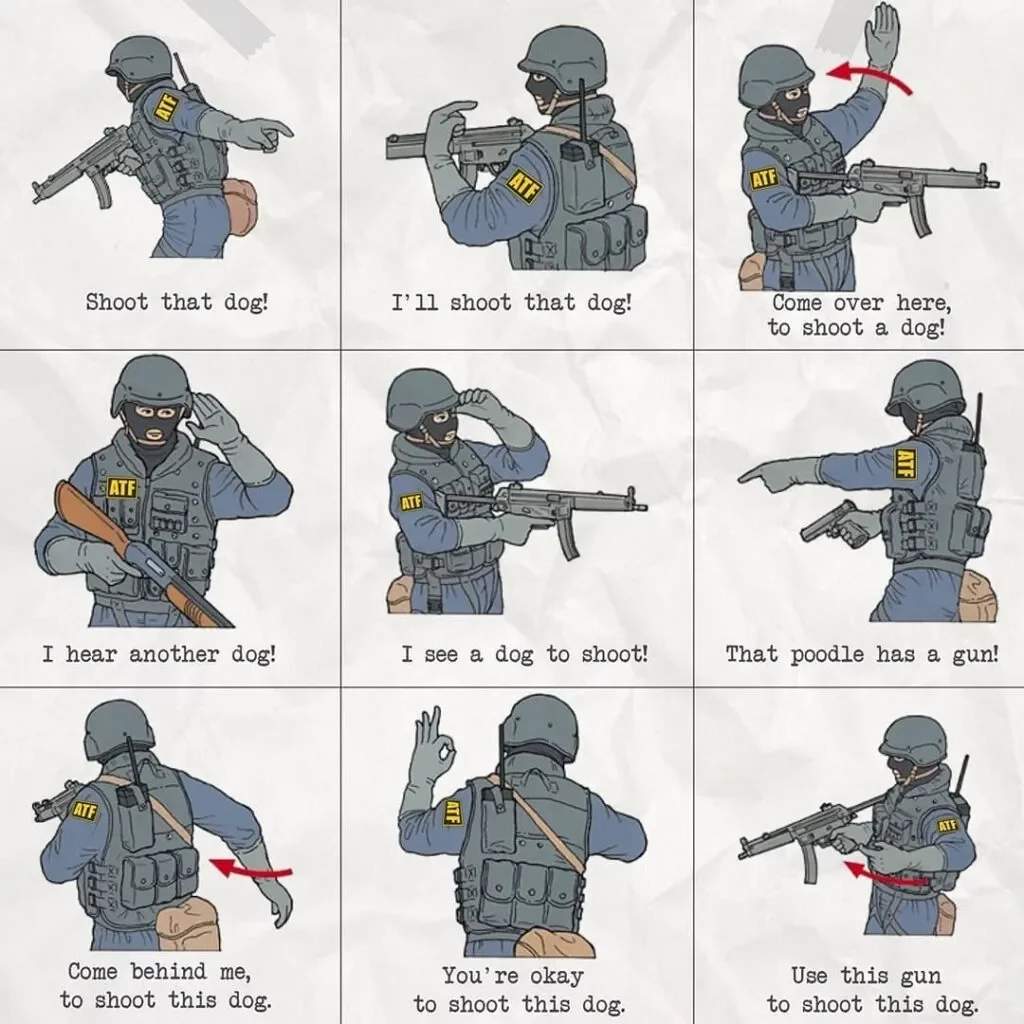 ATF

Shoot that dog!

ATF

I'll shoot that dog!

ATF

Come over here, to shoot a dog!

ATF

I hear another dog!

ATF

I see a dog to shoot!

ATF

That poodle has a gun!

ATF

Come behind me, to shoot this dog.

ATF

You're okay to shoot this dog.

ATF

Use this gun to shoot this dog.