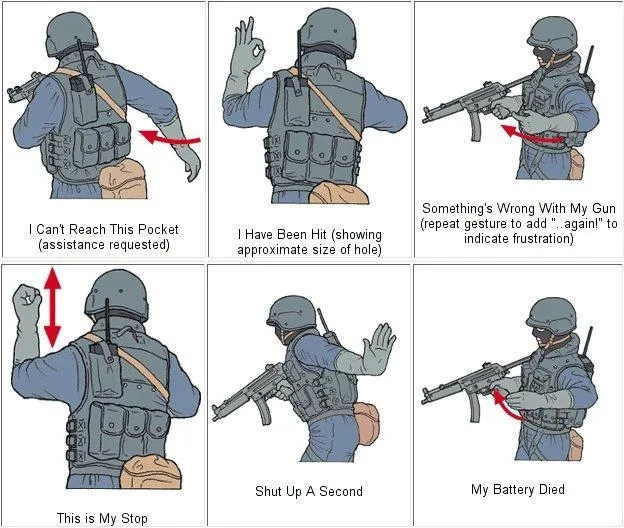 I Can't Reach This Pocket (assistance requested)

I Have Been Hit (showing approximate size of hole)

Something's Wrong With My Gun (repeat gesture to add "..again!" to indicate frustration)

This is My Stop

Shut Up A Second

My Battery Died