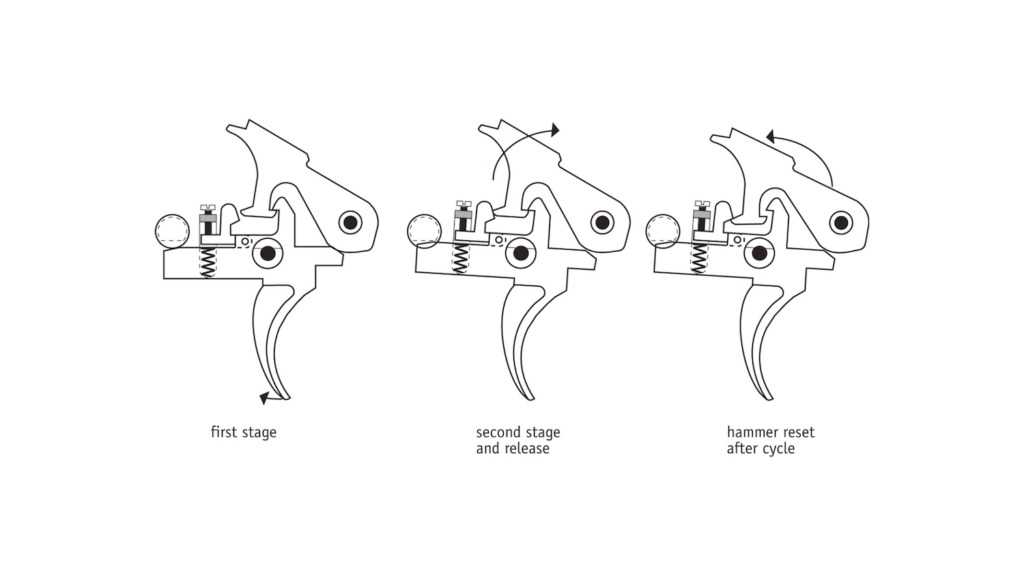 first stage

second stage
and release

hammer reset
after cycle